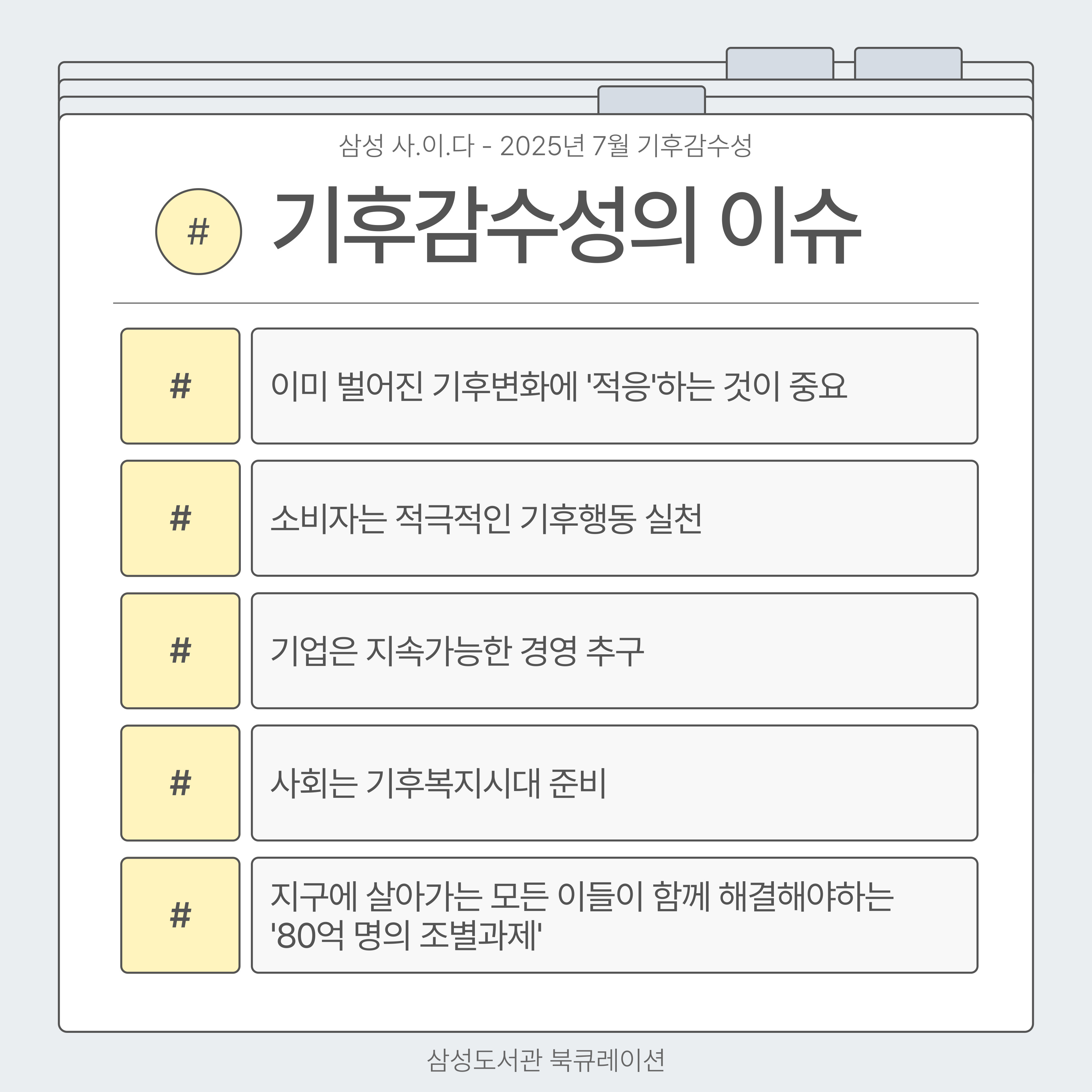 삼성 사.이.다 - 2025년 7월 기후감수성

# 기후감수성의 이슈

#

이미 벌어진 기후변화에 '적응'하는 것이 중요

#

소비자는 적극적인 기후행동 실천

#

기업은 지속가능한 경영 추구

#

사회는 기후복지시대 준비

#

지구에 살아가는 모든 이들이 함께 해결해야하는 '80억 명의 조별과제'

삼성도서관 북큐레이션